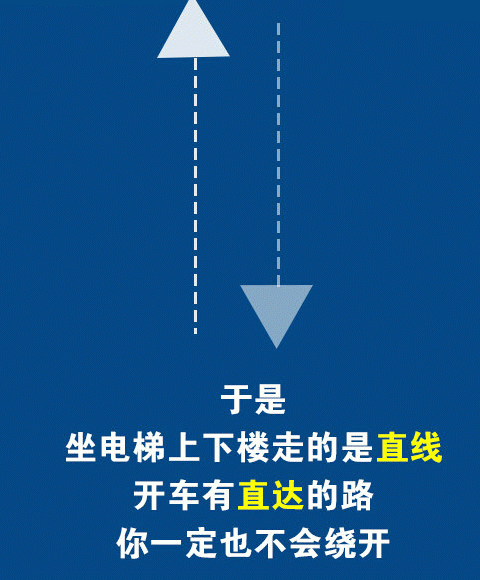 于是
坐电梯上下楼走的是直线
开车有直达的路
你一定也不会绕开